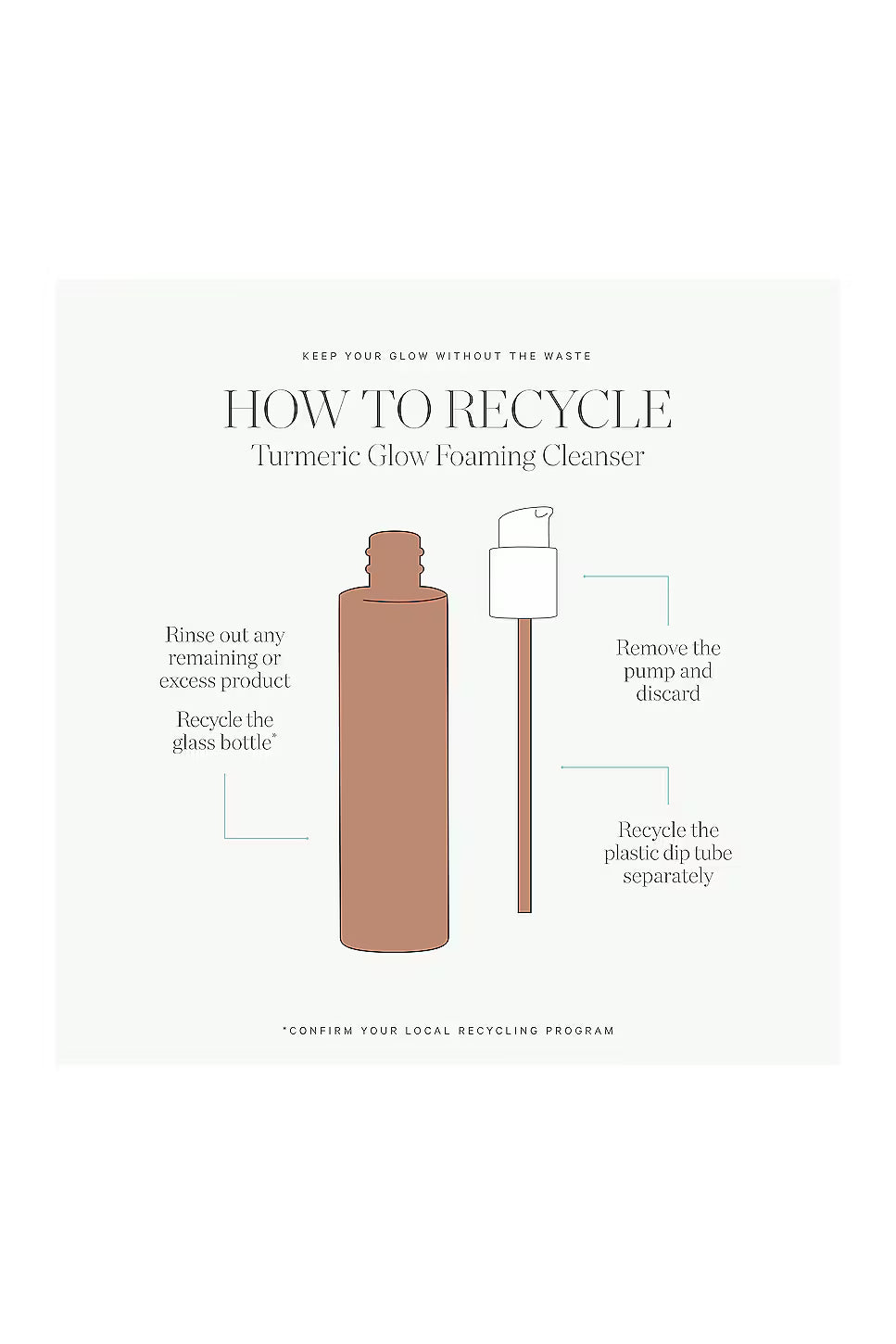 KEEP YOUR GLOW WITHOUT THE WASTE

HOW TO RECYCLE

Turmeric Glow Foaming Cleanser

Rinse out any remaining or excess product

Recycle the glass bottle*

Remove the pump and discard

Recycle the plastic dip tube separately

*CONFIRM YOUR LOCAL RECYCLING PROGRAM