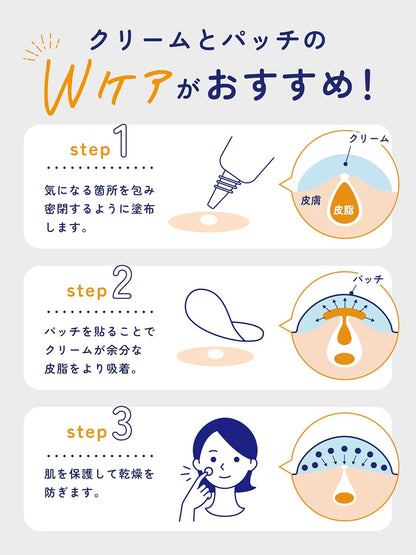 クリームとパッチの
Wケアがおすすめ！

step 1

気になる箇所を包み密閉するように塗布します。

クリーム
皮膚
皮脂

step 2

パッチを貼ることでクリームが余分な皮脂をより吸着。

パッチ

step 3

肌を保護して乾燥を防ぎます。