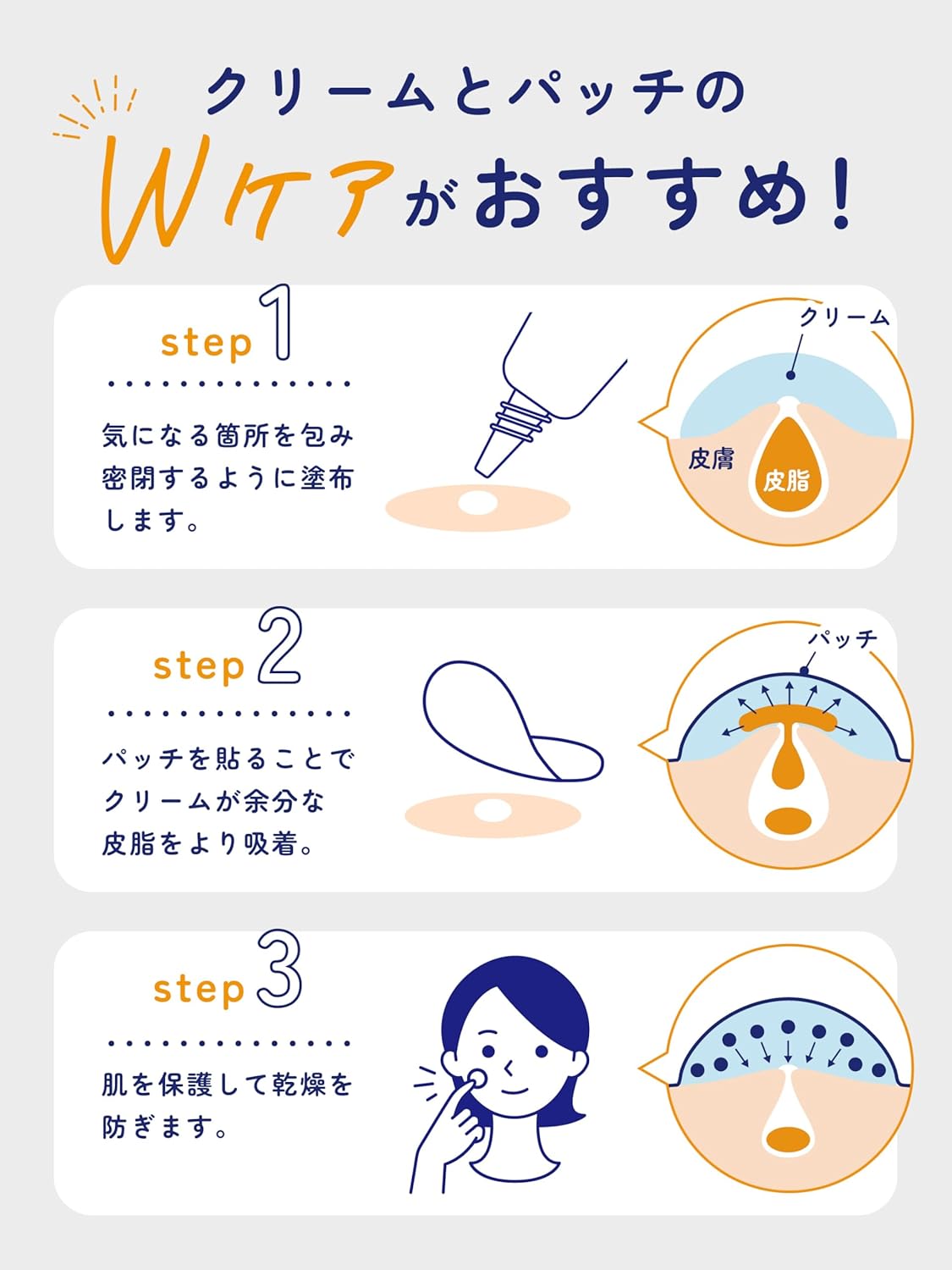 クリームとパッチの

Wケアがおすすめ！

step 1

気になる箇所を包み密閉するように塗布します。

クリーム

皮膚

皮脂

step 2

パッチを貼ることでクリームが余分な皮脂をより吸着。

パッチ

step 3

肌を保護して乾燥を防ぎます。